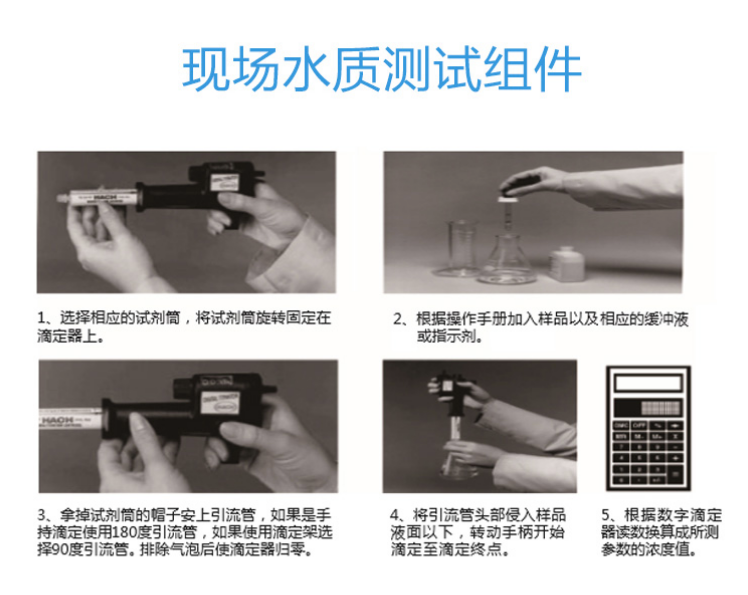 现场水质测试组件

HACH

1、选择相应的试剂筒，将试剂筒旋转固定在滴定器上。

2、根据操作手册加入样品以及相应的缓冲液或指示剂。

HACH

3、拿掉试剂筒的帽子安上引流管，如果是手持滴定使用180度引流管，如果使用滴定架选择90度引流管。排除气泡后使滴定器归零。

4、将引流管头部侵入样品液面以下，转动手柄开始滴定至滴定终点。

5、根据数字滴定器读数换算成所测参数的浓度值。